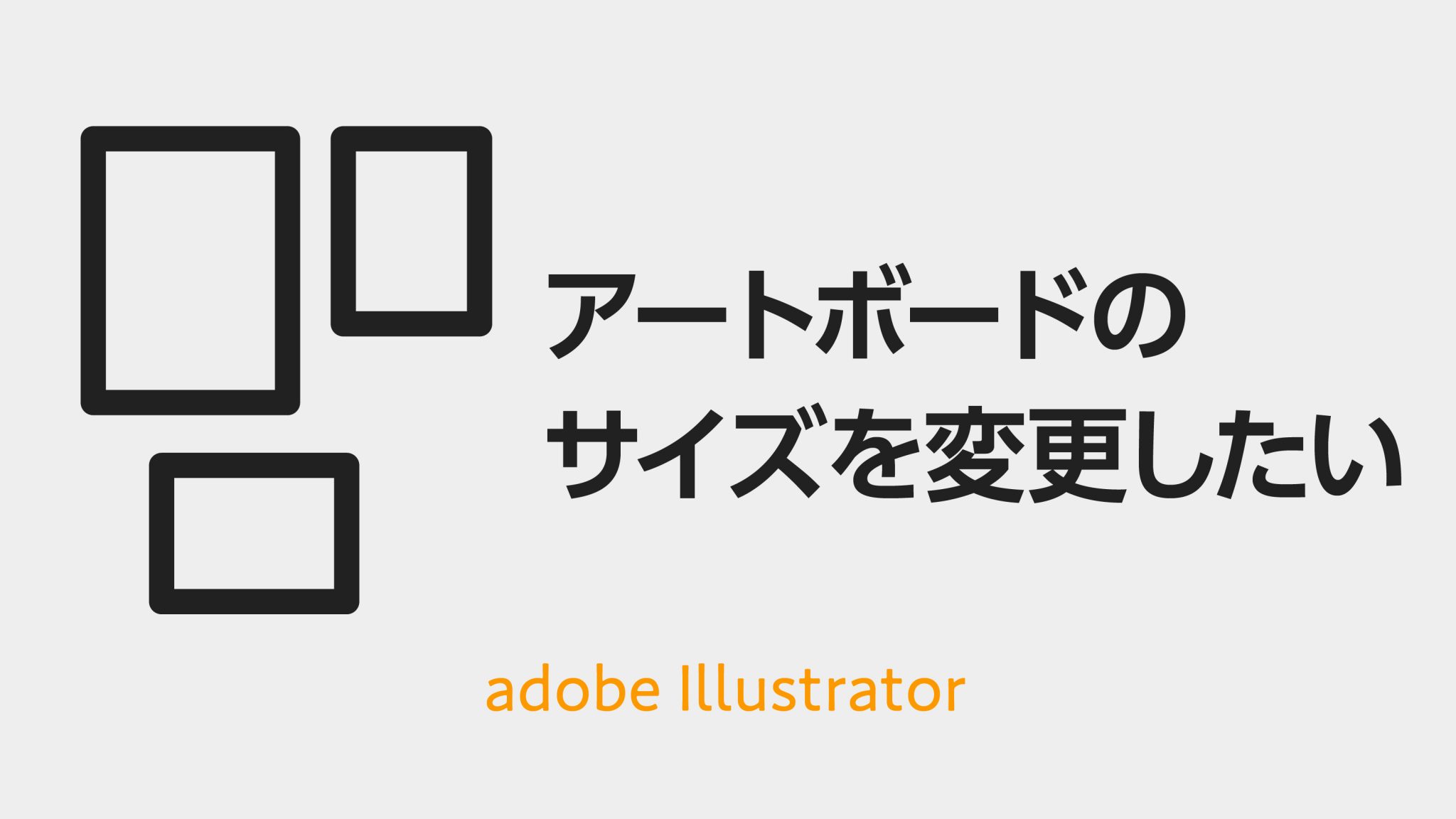 アートボードの
サイズを変更したい

adobe Illustrator